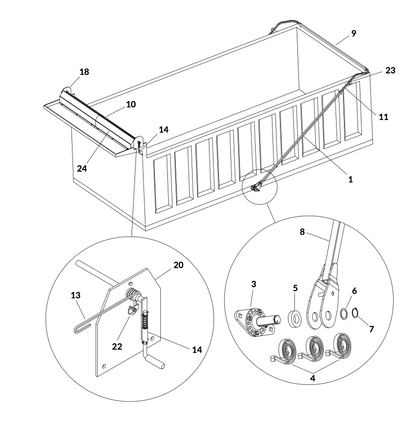 9
18
23
10
11
14
24
1
8
20
3
5
6
13
7
22
14
4