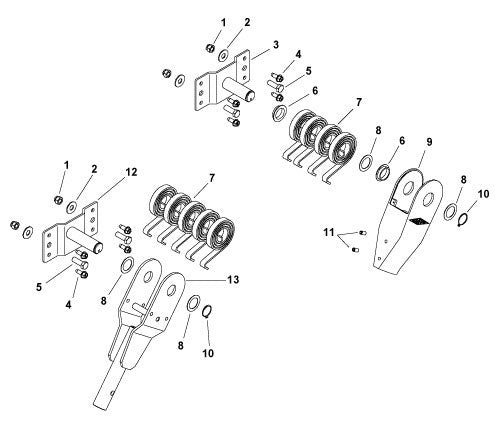 1
2
3
4
5
6
7
8
6
9
8
10
11
1
2
12
7
5
4
8
13
8
10